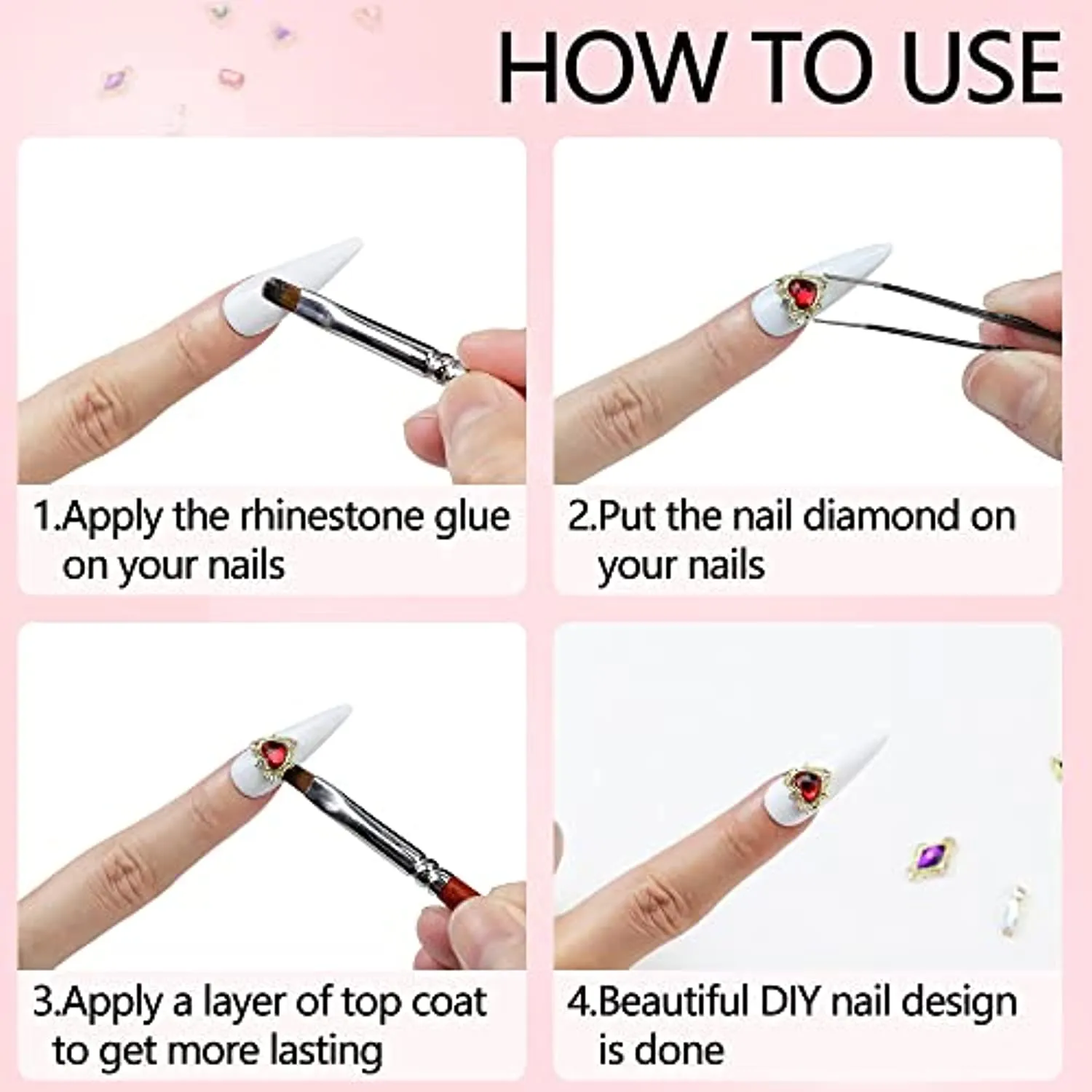 HOW TO USE

1.Apply the rhinestone glue on your nails

2.Put the nail diamond on your nails

3.Apply a layer of top coat to get more lasting

4.Beautiful DIY nail design is done